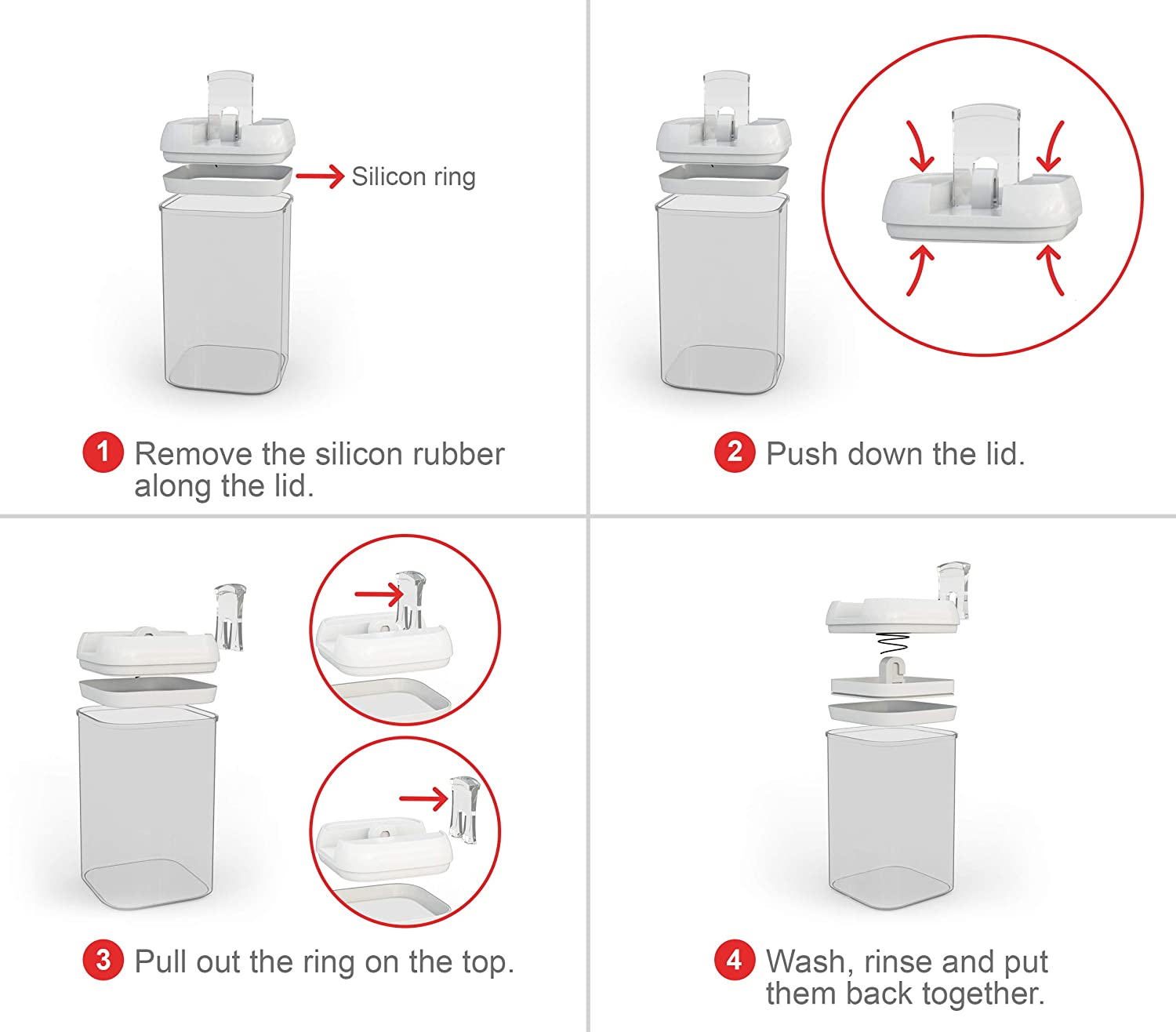 Silicon ring

1 Remove the silicon rubber along the lid.

2 Push down the lid.

3 Pull out the ring on the top.

4 Wash, rinse and put them back together.