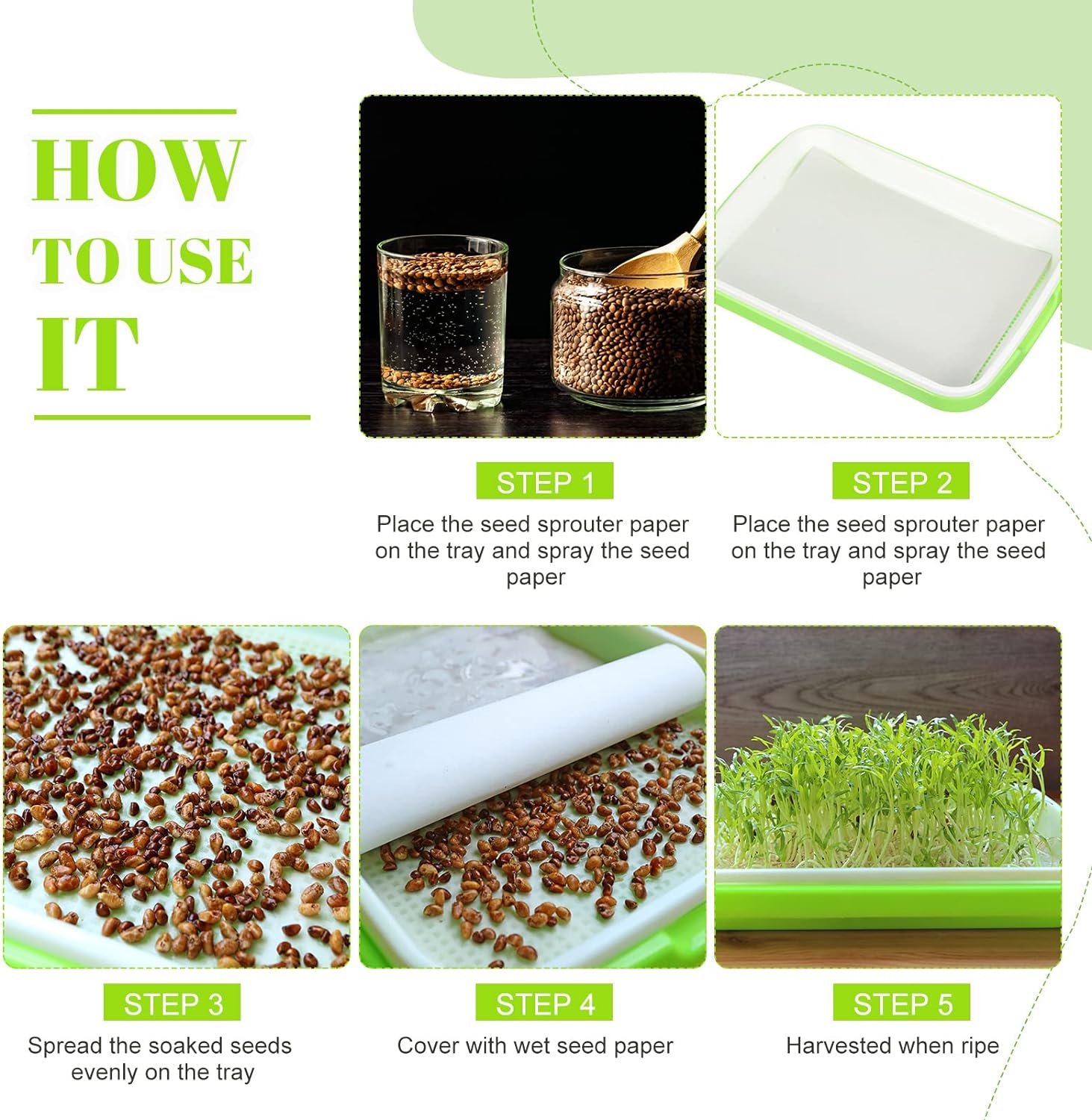 HOW TO USE IT

STEP 1
Place the seed sprouter paper on the tray and spray the seed paper

STEP 2
Place the seed sprouter paper on the tray and spray the seed paper

STEP 3
Spread the soaked seeds evenly on the tray

STEP 4
Cover with wet seed paper

STEP 5
Harvested when ripe