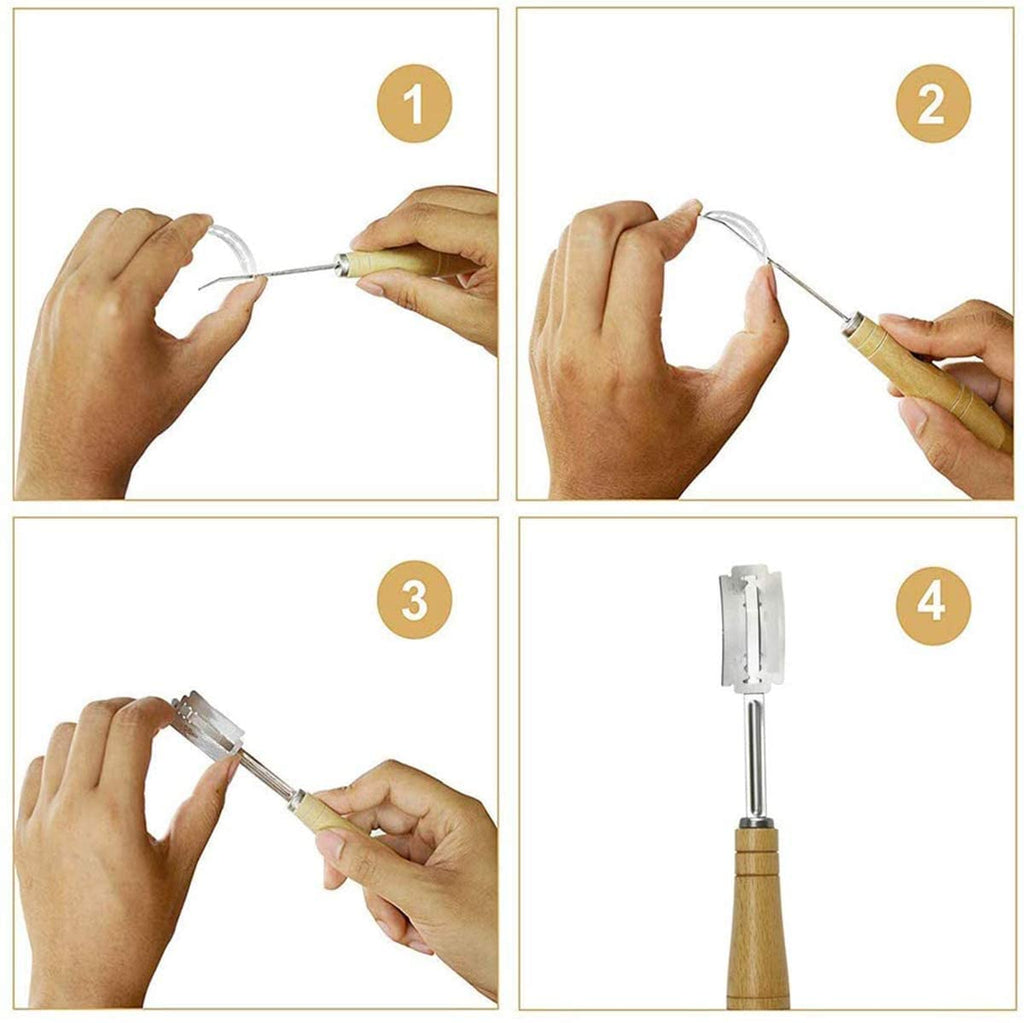 1

2

3

4